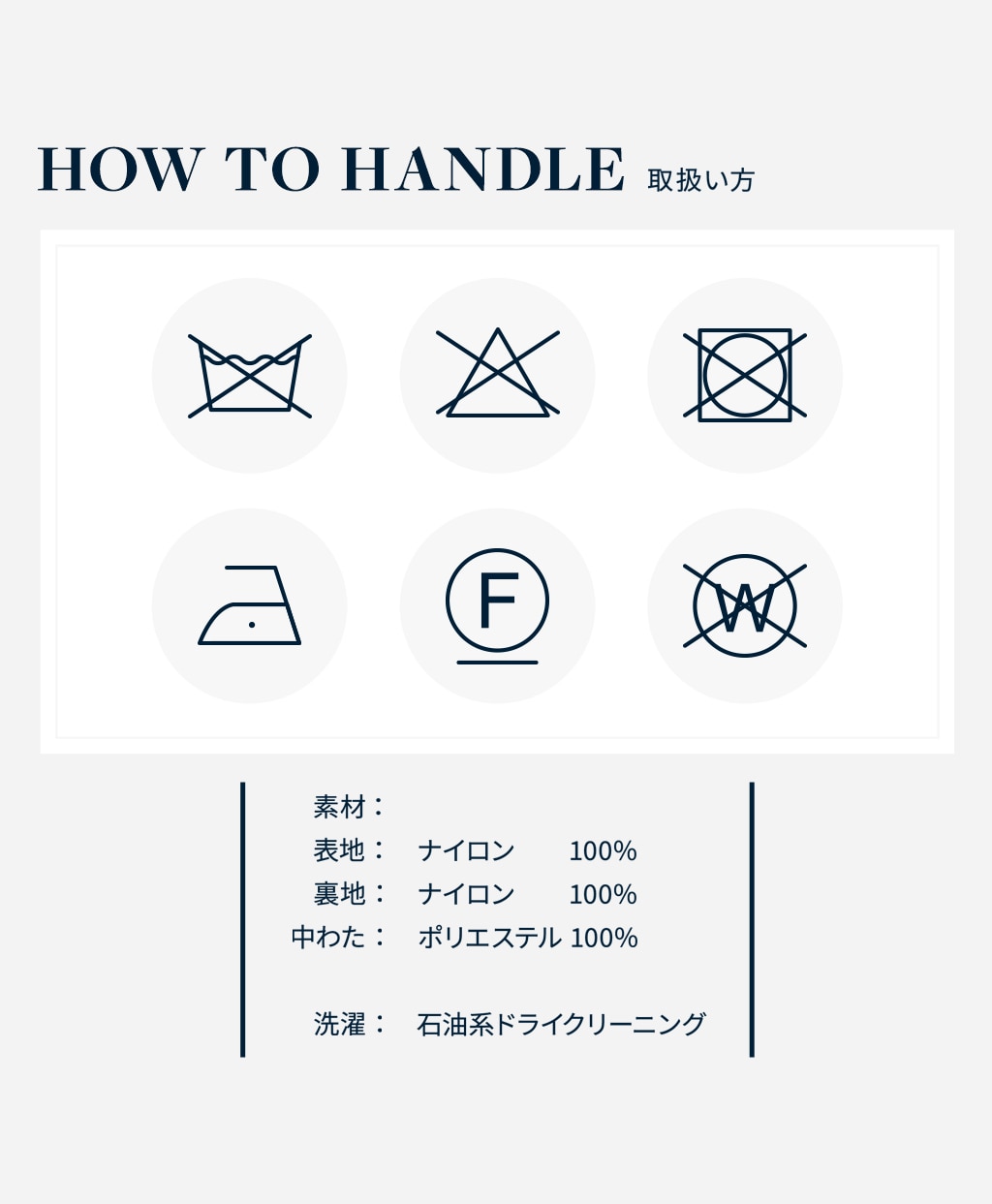 HOW TO HANDLE 取扱い方

F

W

素材：
表地： ナイロン 100%
裏地： ナイロン 100%
中わた： ポリエステル 100%

洗濯： 石油系ドライクリーニング