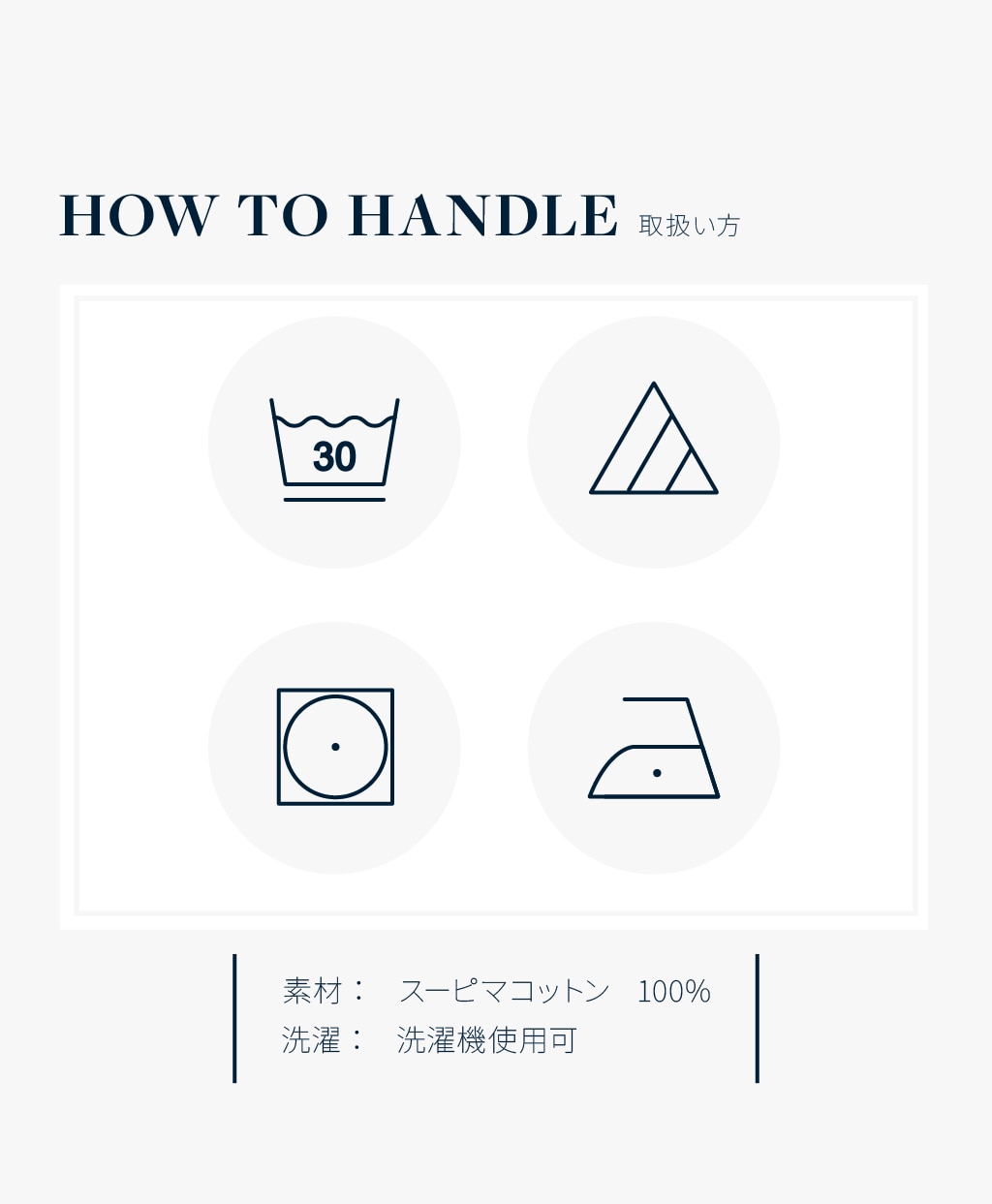 HOW TO HANDLE 取扱い方

30

素材： スーピマコットン 100%
洗濯： 洗濯機使用可